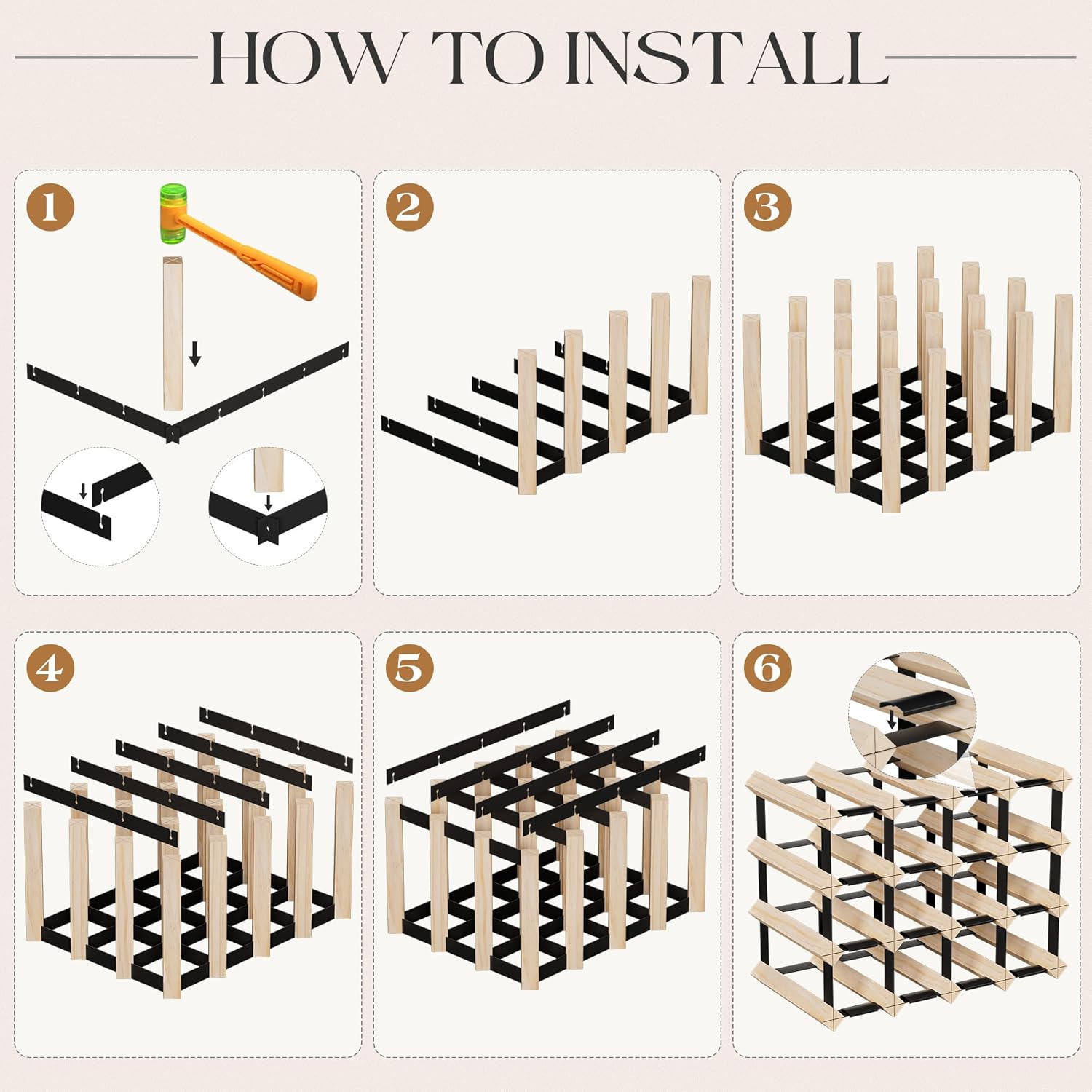 HOW TO INSTALL

1

2

3

4

5

6