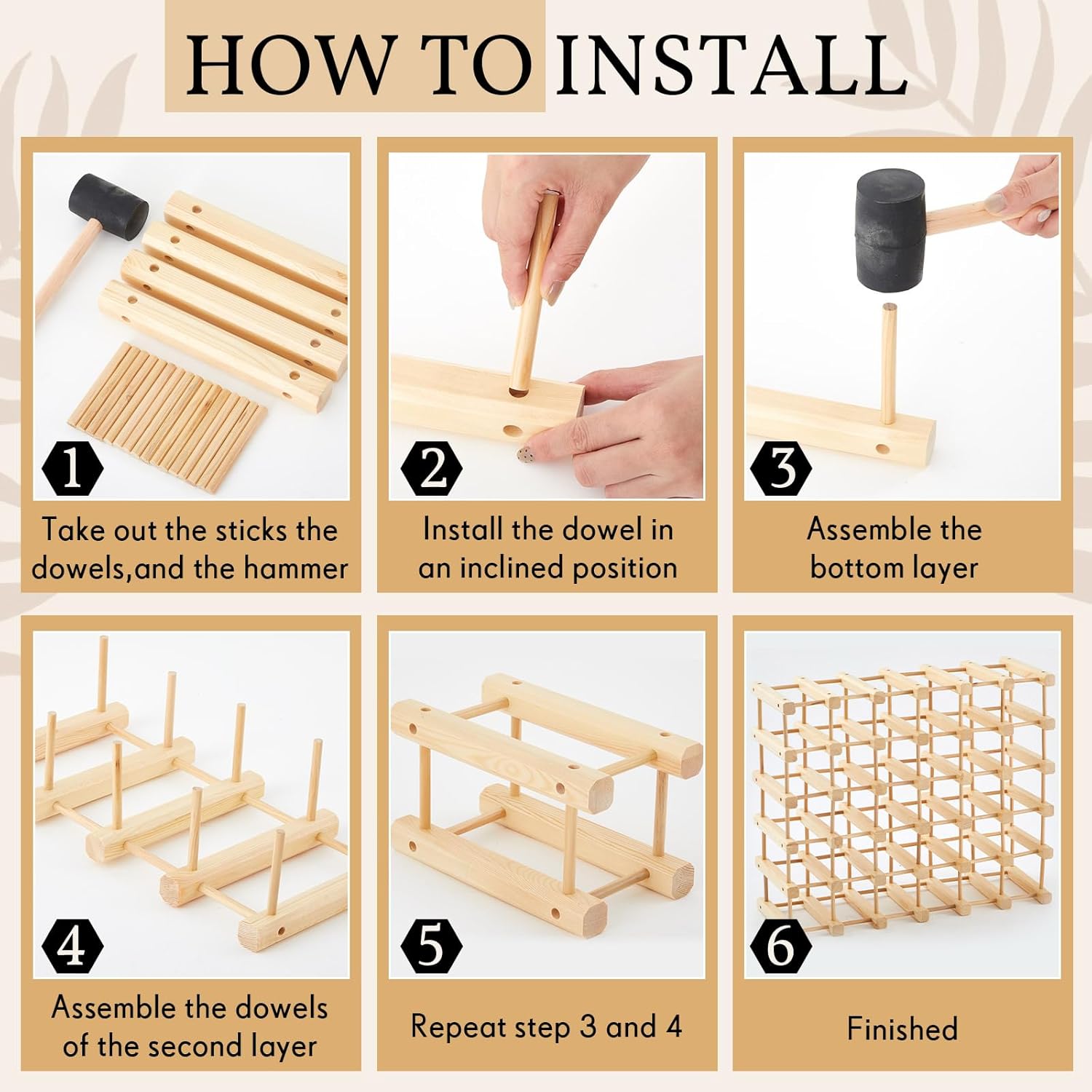 HOW TO INSTALL

1

Take out the sticks the dowels,and the hammer

2

Install the dowel in an inclined position

3

Assemble the bottom layer

4

Assemble the dowels of the second layer

5

Repeat step 3 and 4

6

Finished