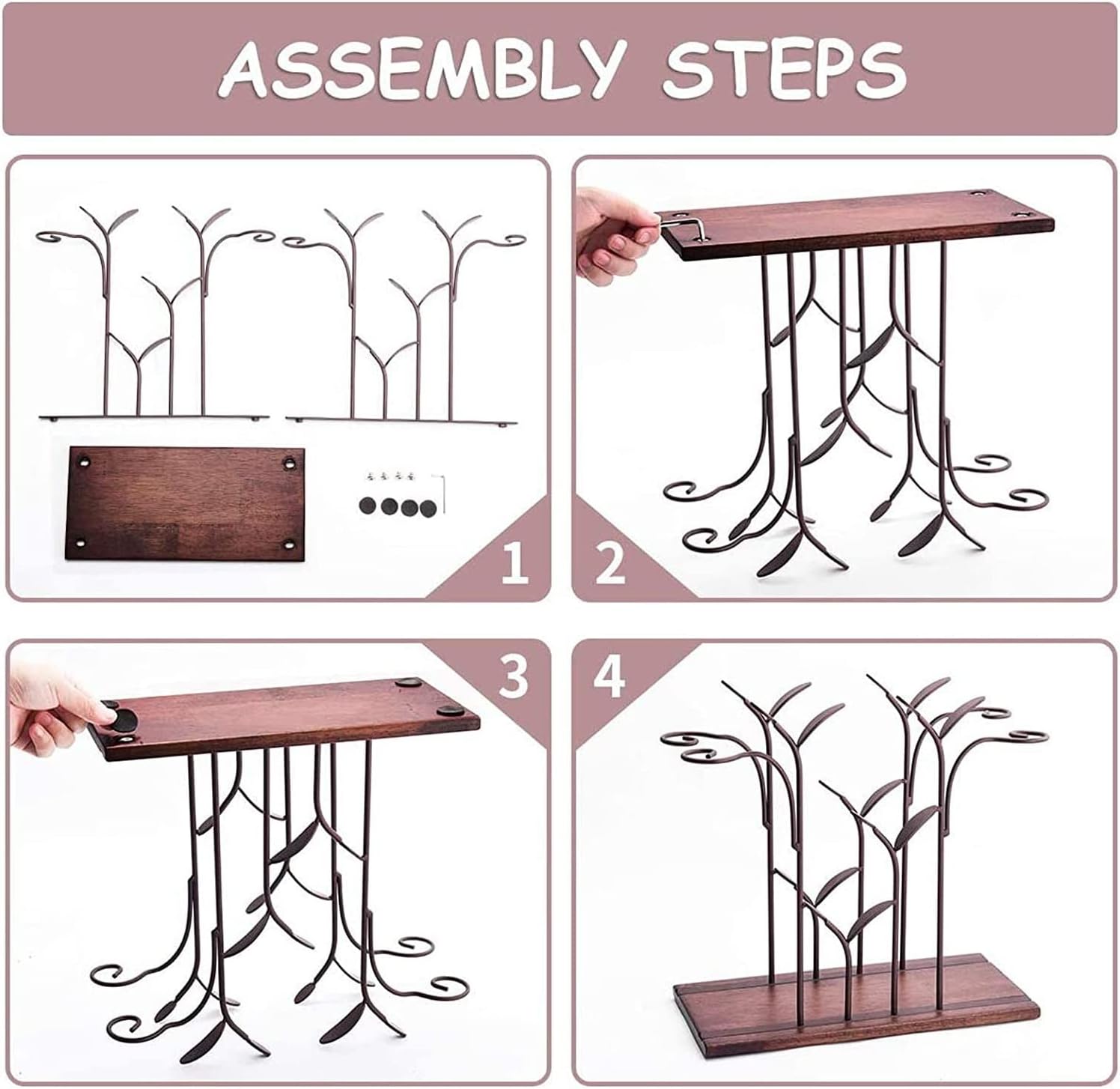 ASSEMBLY STEPS

1

2

3

4