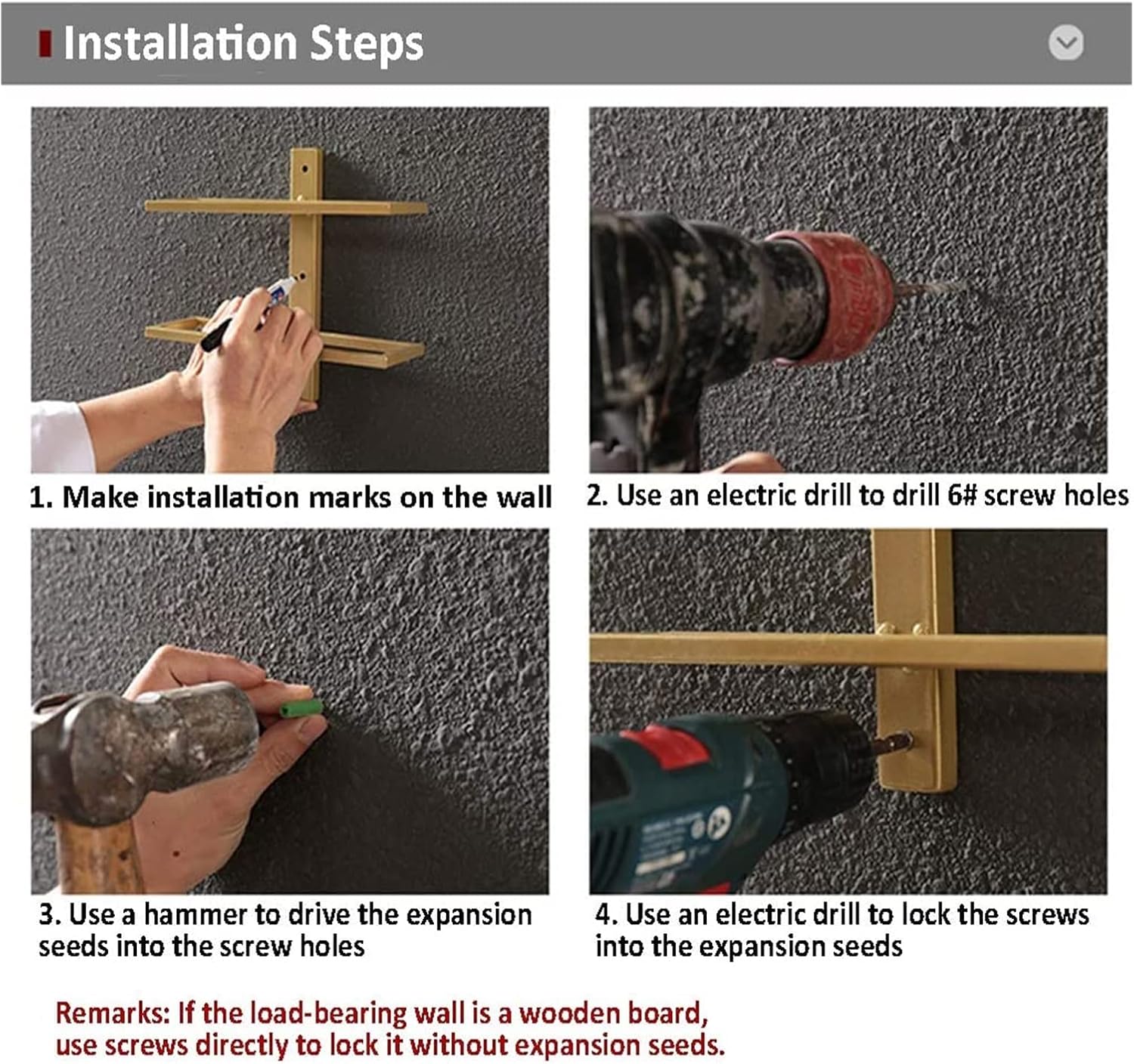 Installation Steps

1. Make installation marks on the wall

2. Use an electric drill to drill 6# screw holes

3. Use a hammer to drive the expansion seeds into the screw holes

4. Use an electric drill to lock the screws into the expansion seeds

Remarks: If the load-bearing wall is a wooden board, use screws directly to lock it without expansion seeds.