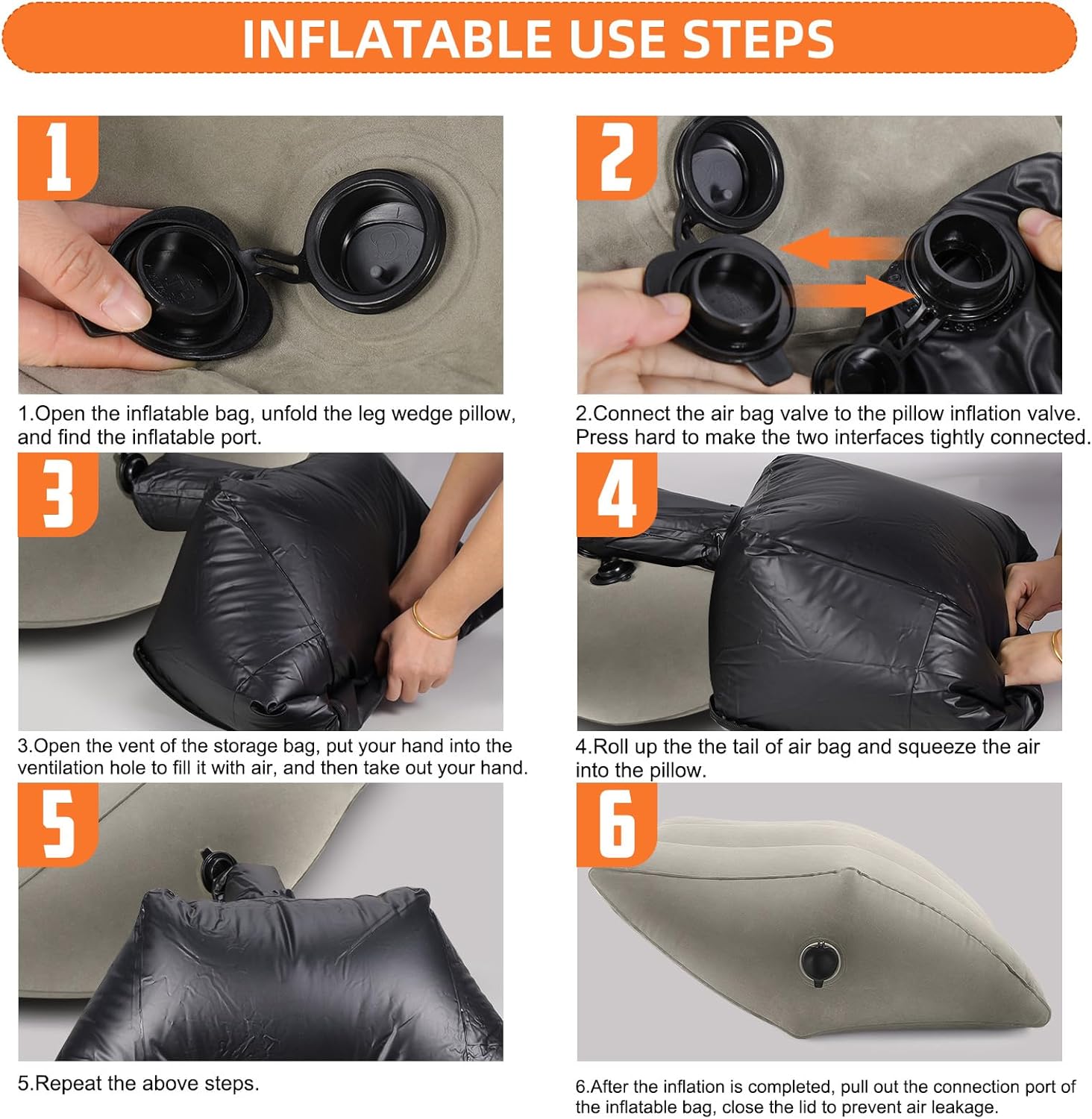 INFLATABLE USE STEPS

1

1.Open the inflatable bag, unfold the leg wedge pillow, and find the inflatable port.

2

2.Connect the air bag valve to the pillow inflation valve. Press hard to make the two interfaces tightly connected.

3

3.Open the vent of the storage bag, put your hand into the ventilation hole to fill it with air, and then take out your hand.

4

4.Roll up the the tail of air bag and squeeze the air into the pillow.

5

5.Repeat the above steps.

6

6.After the inflation is completed, pull out the connection port of the inflatable bag, close the lid to prevent air leakage.