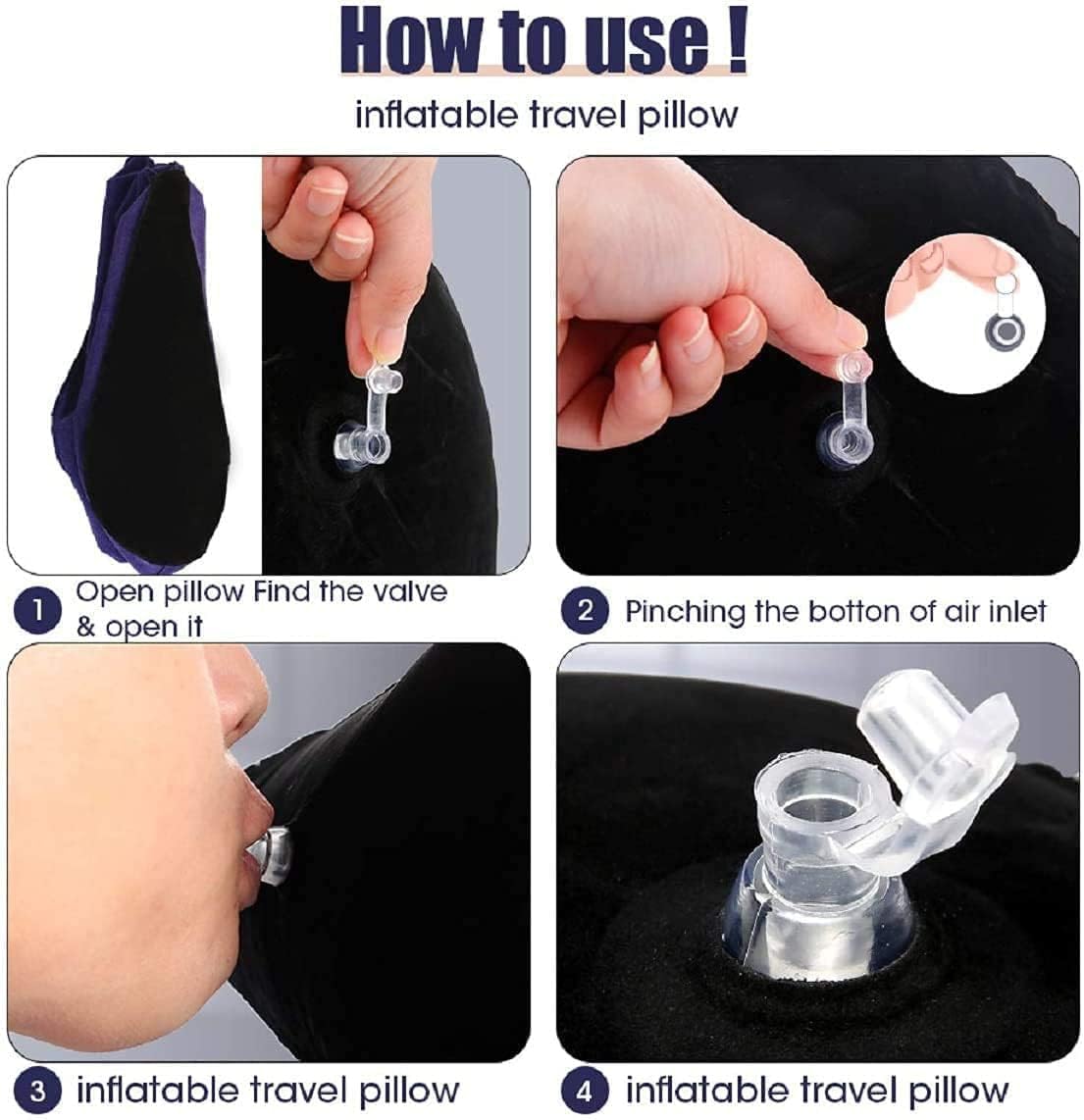 How to use !

inflatable travel pillow

1 Open pillow Find the valve & open it

2 Pinching the botton of air inlet

3 inflatable travel pillow

4 inflatable travel pillow