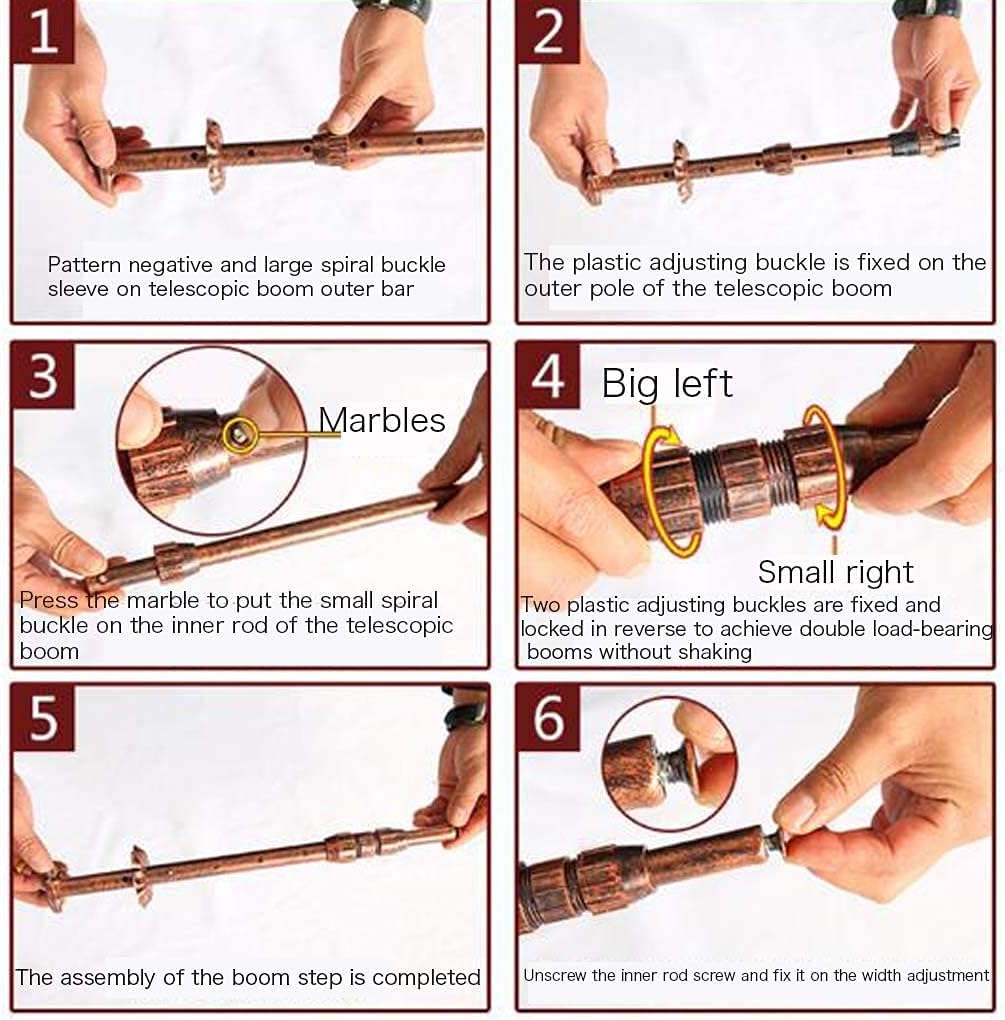 1

Pattern negative and large spiral buckle sleeve on telescopic boom outer bar

2

The plastic adjusting buckle is fixed on the outer pole of the telescopic boom

3

Marbles

Press the marble to put the small spiral buckle on the inner rod of the telescopic boom

4

Big left

Small right

Two plastic adjusting buckles are fixed and locked in reverse to achieve double load-bearing booms without shaking

5

The assembly of the boom step is completed

6

Unscrew the inner rod screw and fix it on the width adjustment