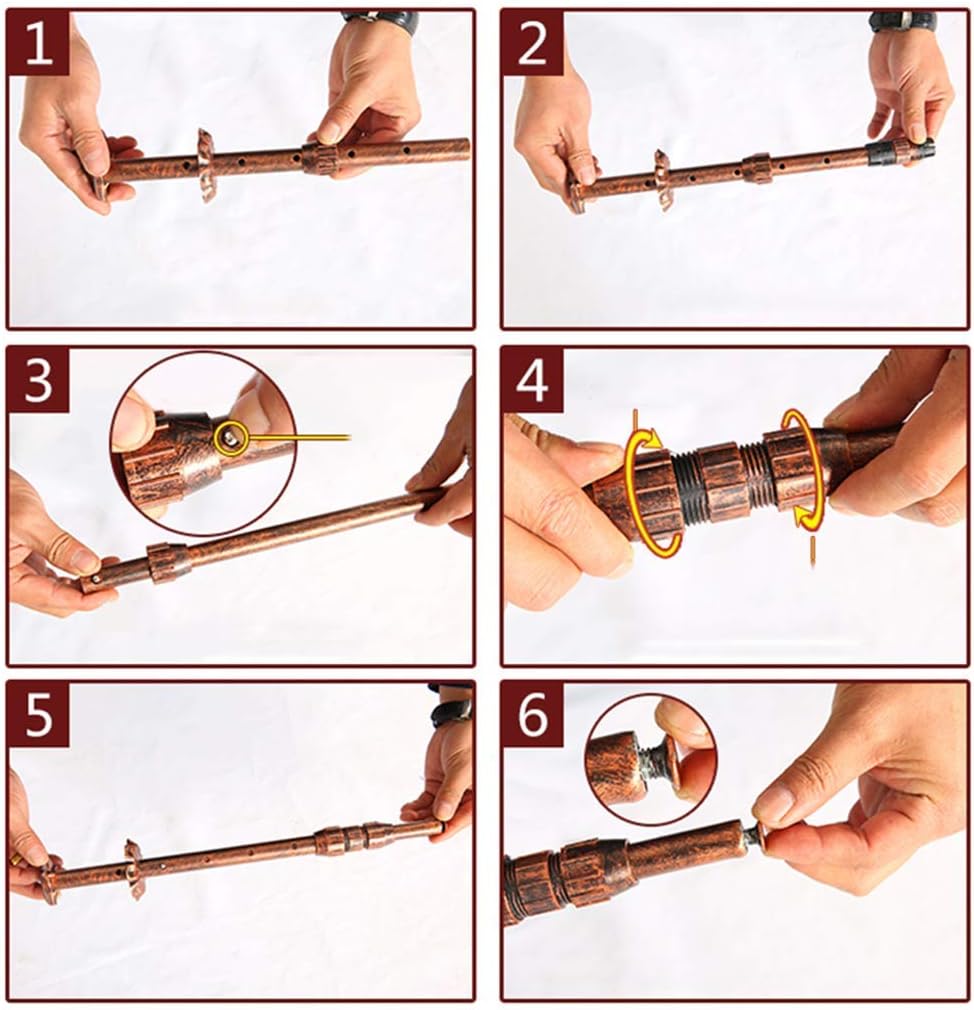 1

2

3

4

5

6