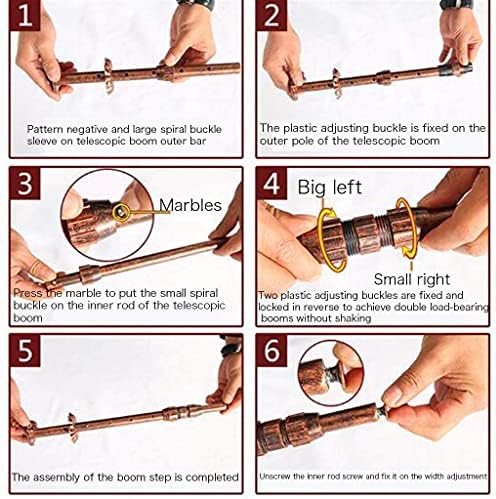 1

Pattern negative and large spiral buckle sleeve on telescopic boom outer bar

2

The plastic adjusting buckle is fixed on the outer pole of the telescopic boom

3

Marbles

Press the marble to put the small spiral buckle on the inner rod of the telescopic boom

4

Big left

Small right

Two plastic adjusting buckles are fixed and locked in reverse to achieve double load-bearing booms without shaking

5

The assembly of the boom step is completed

6

Unscrew the inner rod screw and fix it on the width adjustment