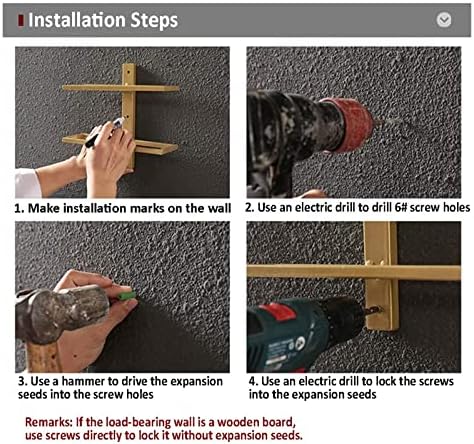 Installation Steps

1. Make installation marks on the wall

2. Use an electric drill to drill 6# screw holes

3. Use a hammer to drive the expansion seeds into the screw holes

4. Use an electric drill to lock the screws into the expansion seeds

Remarks: If the load-bearing wall is a wooden board, use screws directly to lock it without expansion seeds.