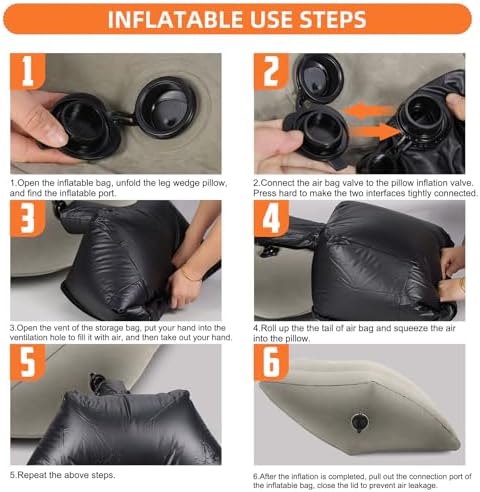 INFLATABLE USE STEPS

1

1.Open the inflatable bag, unfold the leg wedge pillow, and find the inflatable port.

2

2.Connect the air bag valve to the pillow inflation valve. Press hard to make the two interfaces tightly connected.

3

3.Open the vent of the storage bag, put your hand into the ventilation hole to fill it with air, and then take out your hand.

4

4.Roll up the the tail of air bag and squeeze the air into the pillow.

5

5.Repeat the above steps.

6

6.After the inflation is completed, pull out the connection port of the inflatable bag, close the lid to prevent air leakage.