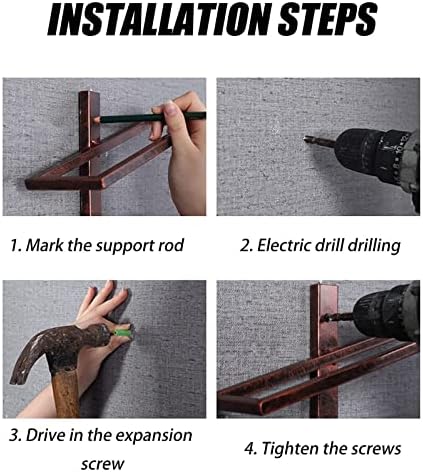 INSTALLATION STEPS

1. Mark the support rod

2. Electric drill drilling

3. Drive in the expansion screw

4. Tighten the screws