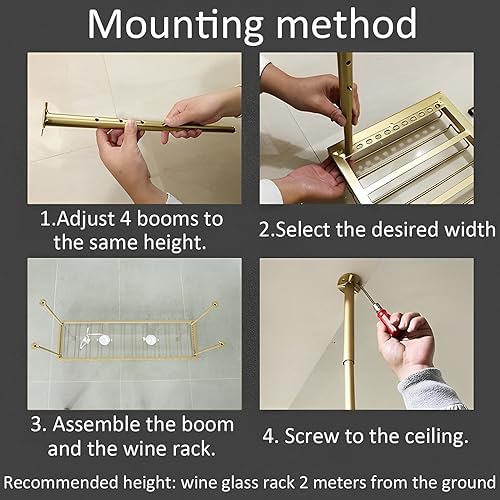 Mounting method

1.Adjust 4 booms to the same height.

2.Select the desired width

3. Assemble the boom and the wine rack.

4. Screw to the ceiling.

Recommended height: wine glass rack 2 meters from the ground